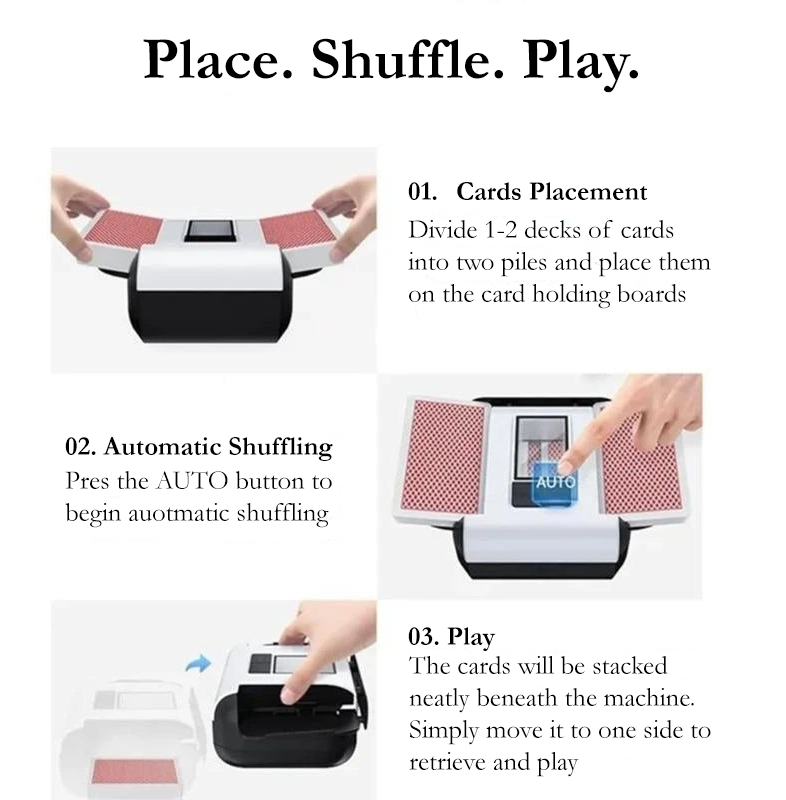 Place. Shuffle. Play.

01. Cards Placement
Divide 1-2 decks of cards into two piles and place them on the card holding boards

02. Automatic Shuffling
Pres the AUTO button to begin auotmatic shuffling

AUTO

03. Play
The cards will be stacked neatly beneath the machine. Simply move it to one side to retrieve and play